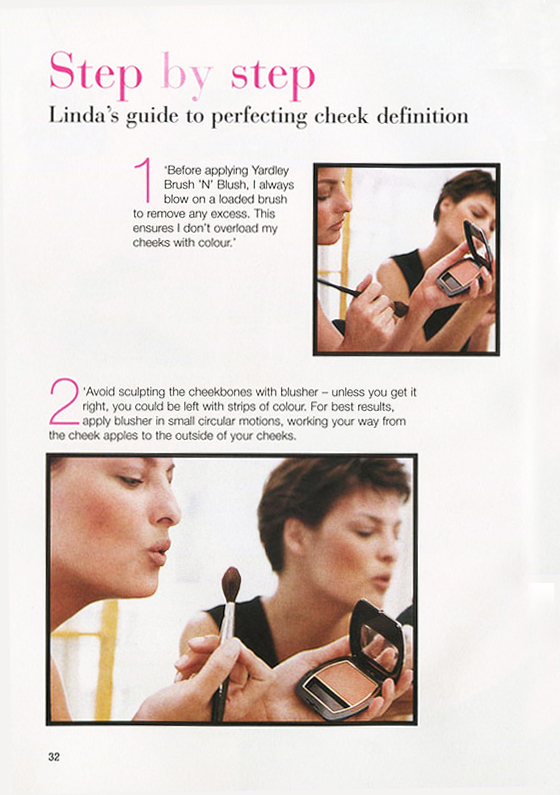 Step by step

Linda's guide to perfecting cheek definition

1 'Before applying Yardley Brush 'N' Blush, I always blow on a loaded brush to remove any excess. This ensures I don't overload my cheeks with colour.'

2 'Avoid sculpting the cheekbones with blusher – unless you get it right, you could be left with strips of colour. For best results, apply blusher in small circular motions, working your way from the cheek apples to the outside of your cheeks.

32